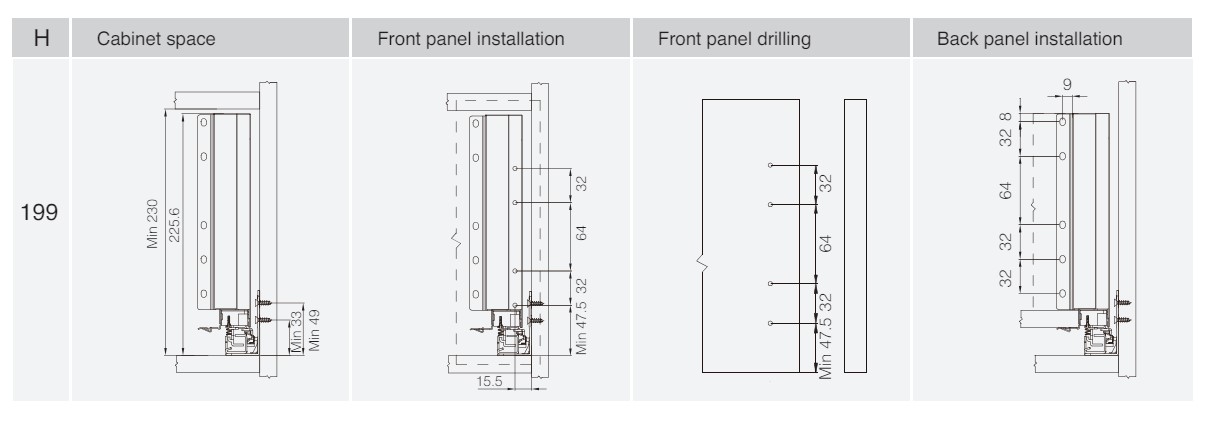 | H | Cabinet space | Front panel installation | Front panel drilling | Back panel installation |
|---|---|---|---|---|
| 199 | Min 230 225.6 Min 33 Min 49 | 32 64 32 Min 47.5 15.5 | 32 64 32 Min 47.5 | 9 8 32 64 32 32 |