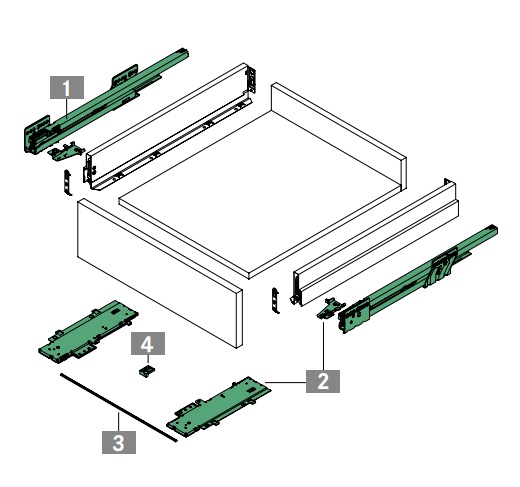 1
4
2
3