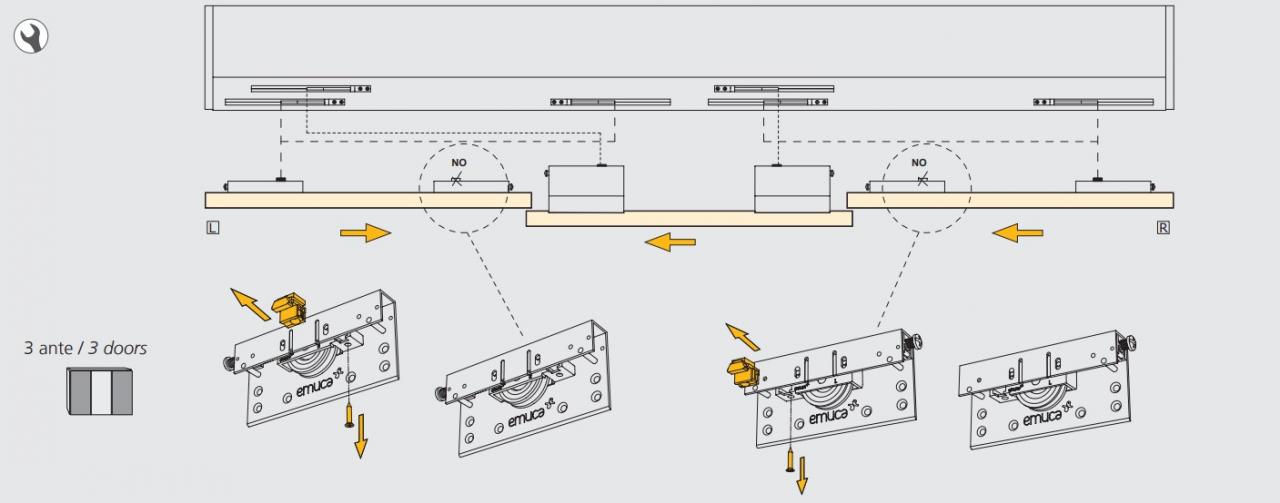 NO

NO

L

R

3 ante / 3 doors

emuca

emuca

emuca

emuca