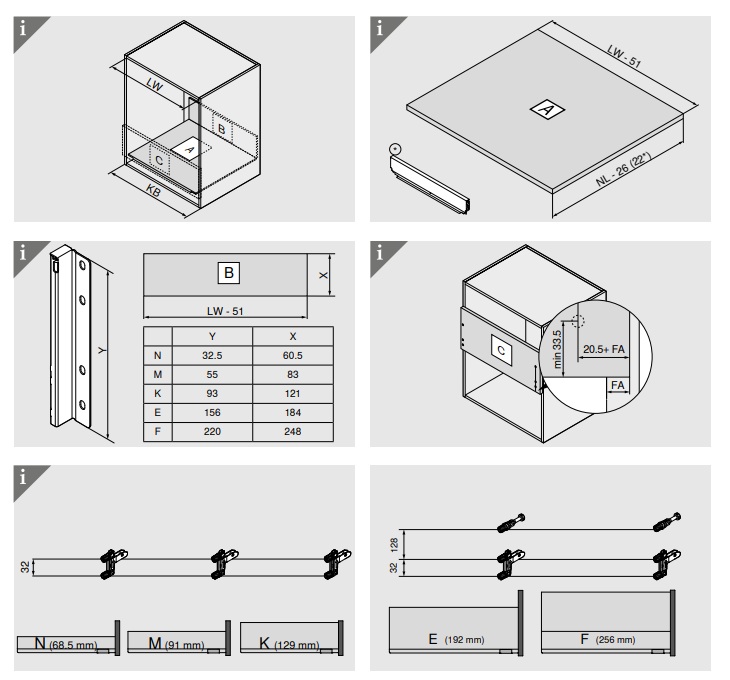 i

LW

B

A

C

KB

i

LW - 51

A

NL - 26 (22")

i

Y

B

X

LW - 51

| | Y | X |
|---|---|---|
| N | 32.5 | 60.5 |
| M | 55 | 83 |
| K | 93 | 121 |
| E | 156 | 184 |
| F | 220 | 248 |

i

C

min 33.5

20.5+ FA

FA

i

32

N (68.5 mm)

M (91 mm)

K (129 mm)

128

32

E (192 mm)

F (256 mm)